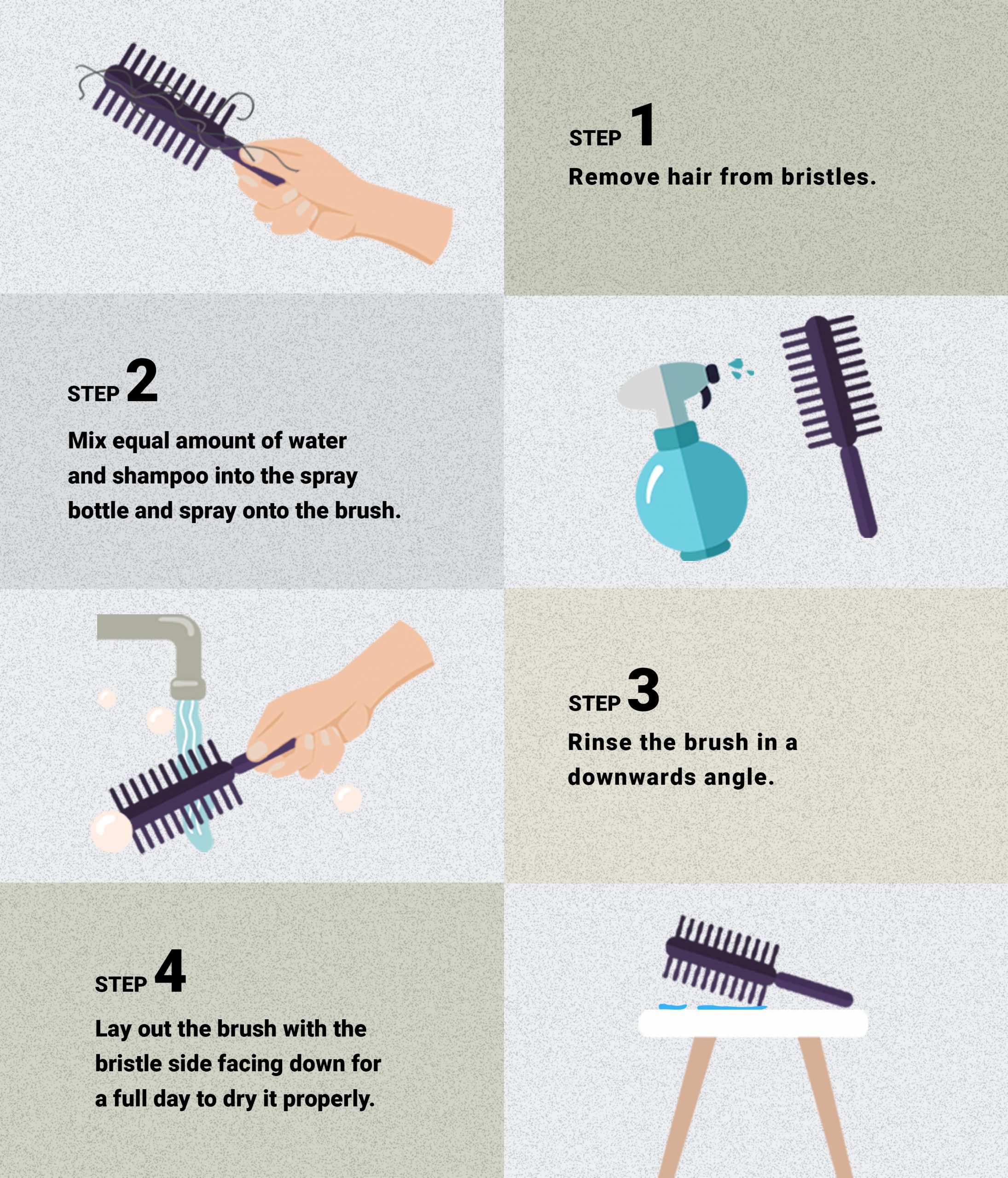 STEP 1
Remove hair from bristles.

STEP 2
Mix equal amount of water and shampoo into the spray bottle and spray onto the brush.

STEP 3
Rinse the brush in a downwards angle.

STEP 4
Lay out the brush with the bristle side facing down for a full day to dry it properly.